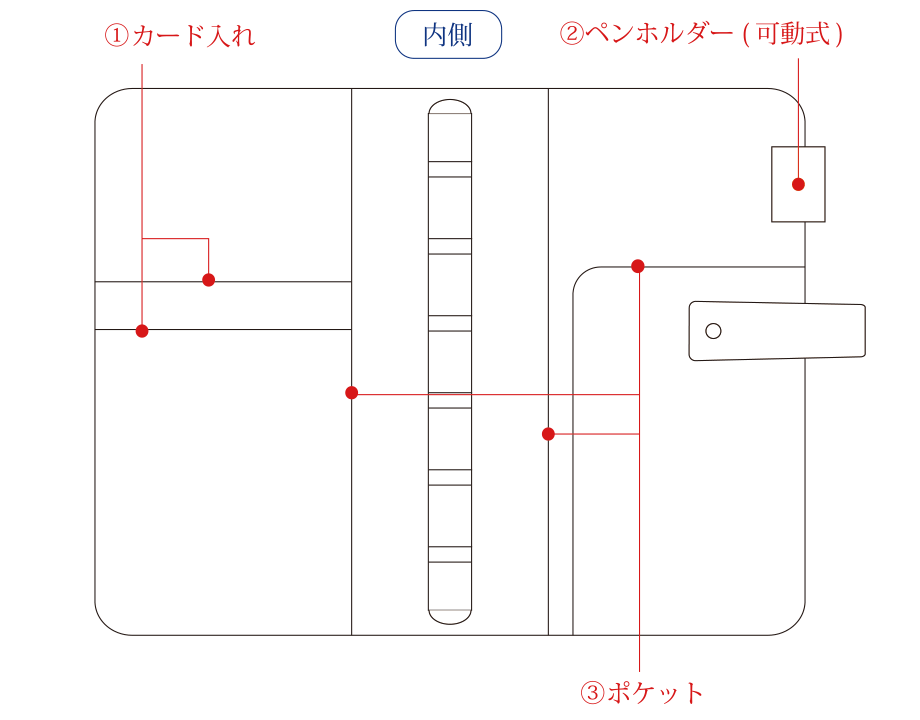 ①カード入れ

内側

②ペンホルダー ( 可動式 )

③ポケット